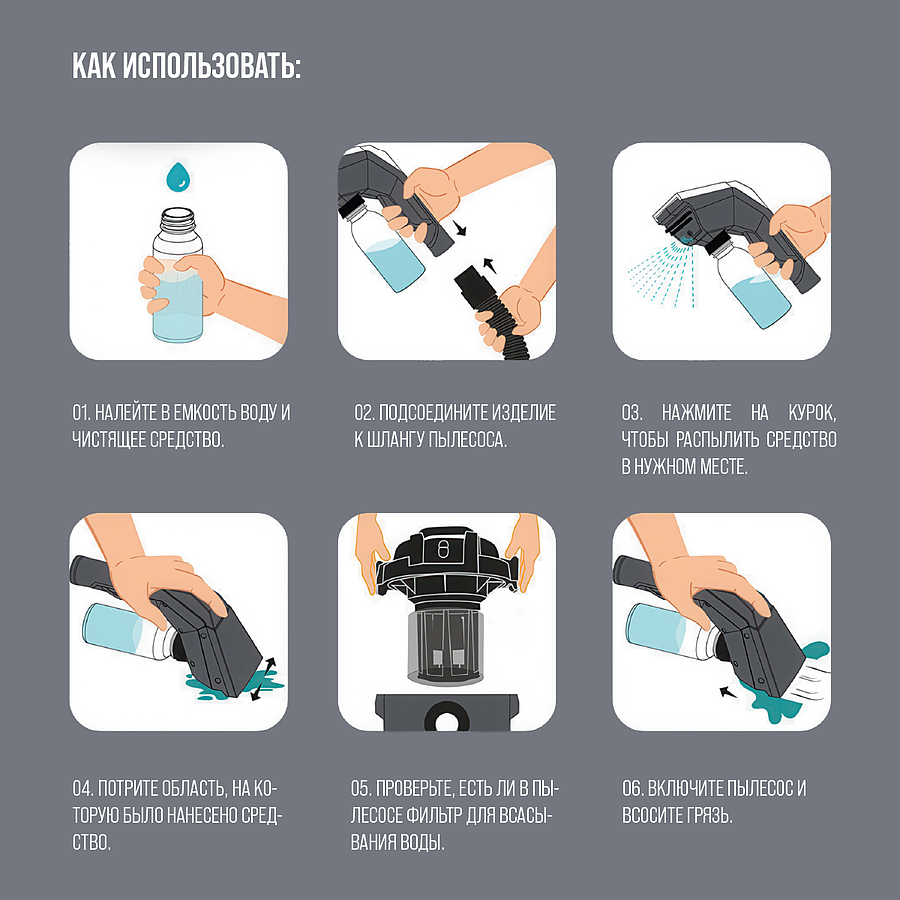 КАК ИСПОЛЬЗОВАТЬ:

01. НАЛЕЙТЕ В ЕМКОСТЬ ВОДУ И ЧИСТЯЩЕЕ СРЕДСТВО.

02. ПОДСОЕДИНИТЕ ИЗДЕЛИЕ К ШЛАНГУ ПЫЛЕСОСА.

03. НАЖМИТЕ НА КУРОК, ЧТОБЫ РАСПЫЛИТЬ СРЕДСТВО В НУЖНОМ МЕСТЕ.

04. ПОТРИТЕ ОБЛАСТЬ, НА КОТОРУЮ БЫЛО НАНЕСЕНО СРЕДСТВО.

05. ПРОВЕРЬТЕ, ЕСТЬ ЛИ В ПЫЛЕСОСЕ ФИЛЬТР ДЛЯ ВСАСЫВАНИЯ ВОДЫ.

06. ВКЛЮЧИТЕ ПЫЛЕСОС И ВСОСИТЕ ГРЯЗЬ.