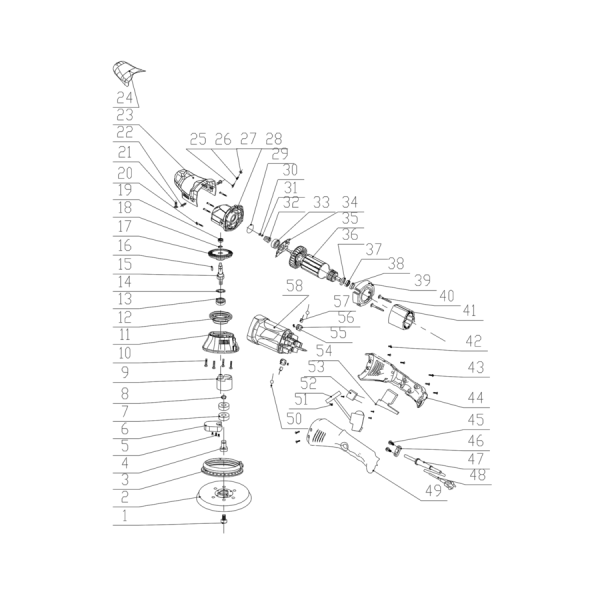 24
23
22
21
20
19
18
17
16
15
14
13
12
11
10
9
8
7
6
5
4
3
2
1
25 26 27 28
29
30
31
32 33 34
35
36
37
38
39
40
41
42
43
44
45
46
47
48
49
58
57
56
55
54
53
52
51
50