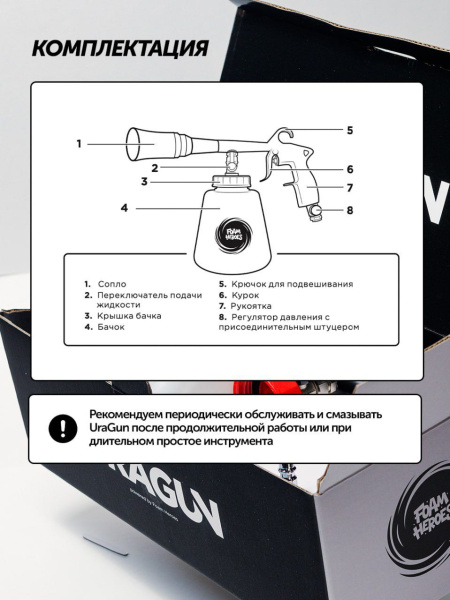 КОМПЛЕКТАЦИЯ

1
2
3
4
5
6
7
8

FOAM HEROES

1. Сопло
2. Переключатель подачи жидкости
3. Крышка бачка
4. Бачок
5. Крючок для подвешивания
6. Курок
7. Рукоятка
8. Регулятор давления с присоединительным штуцером

Рекомендуем периодически обслуживать и смазывать UraGun после продолжительной работы или при длительном простое инструмента

RAGUN
powered by Foam Heroes

FOAM HEROES